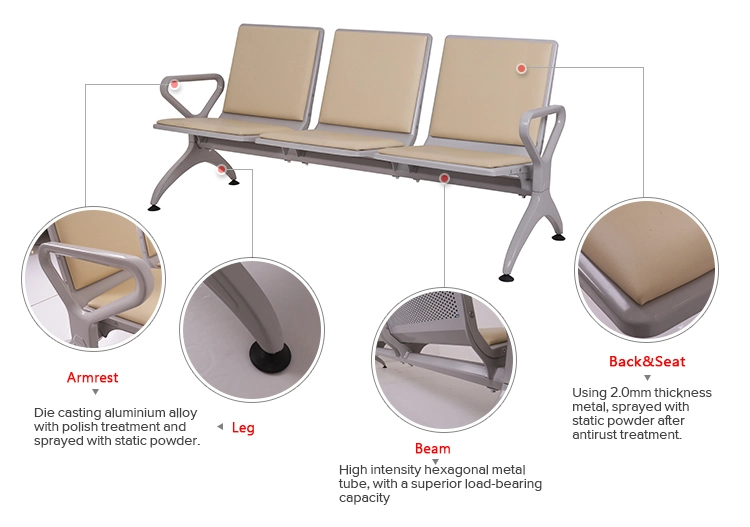 Armrest

Die casting aluminium alloy with polish treatment and sprayed with static powder.

Leg

Beam

High intensity hexagonal metal tube, with a superior load-bearing capacity

Back&Seat

Using 2.0mm thickness metal, sprayed with static powder after antirust treatment.