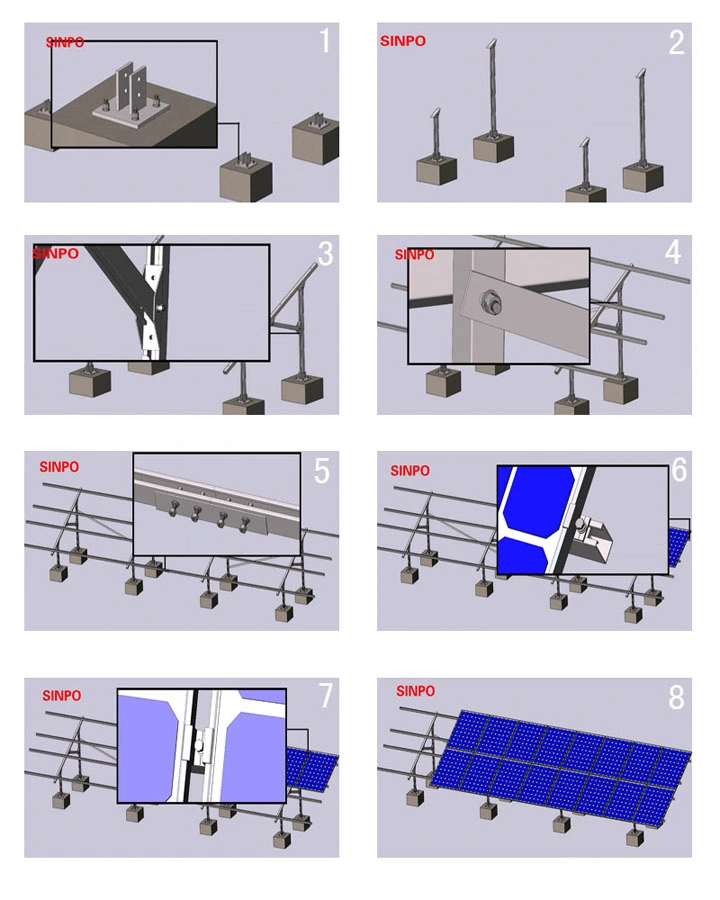 SINPO
1

SINPO
2

SINPO
3

SINPO
4

SINPO
5

SINPO
6

SINPO
7

SINPO
8