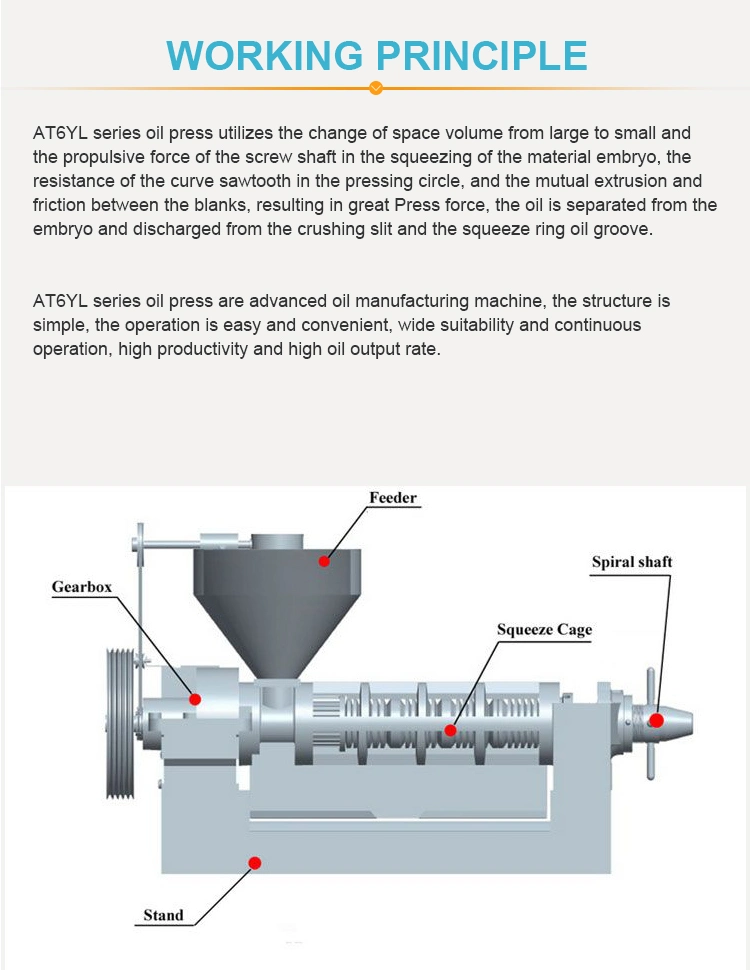 WORKING PRINCIPLE

AT6YL series oil press utilizes the change of space volume from large to small and the propulsive force of the screw shaft in the squeezing of the material embryo, the resistance of the curve sawtooth in the pressing circle, and the mutual extrusion and friction between the blanks, resulting in great Press force, the oil is separated from the embryo and discharged from the crushing slit and the squeeze ring oil groove.

AT6YL series oil press are advanced oil manufacturing machine, the structure is simple, the operation is easy and convenient, wide suitability and continuous operation, high productivity and high oil output rate.

Feeder

Spiral shaft

Gearbox

Squeeze Cage

Stand