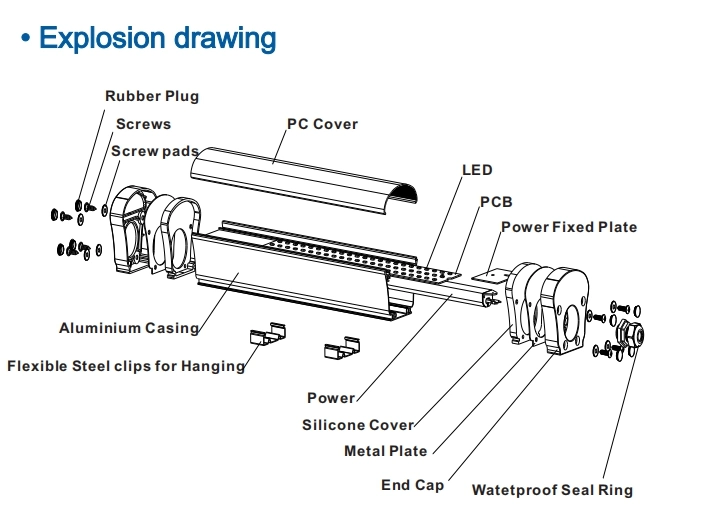 • Explosion drawing

Rubber Plug

Screws

Screw pads

PC Cover

LED

PCB

Power Fixed Plate

Aluminium Casing

Flexible Steel clips for Hanging

Power

Silicone Cover

Metal Plate

End Cap

Watetproof Seal Ring