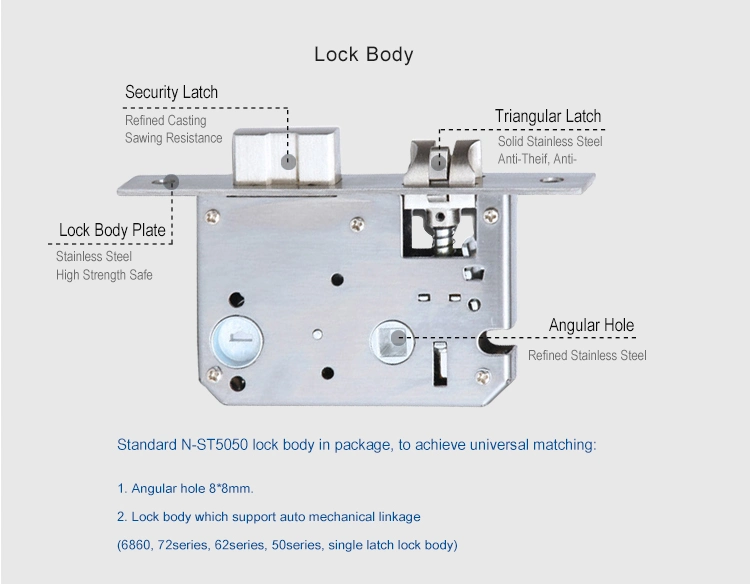 Lock Body

Security Latch
Refined Casting
Sawing Resistance

Triangular Latch
Solid Stainless Steel
Anti-Theif, Anti-

Lock Body Plate
Stainless Steel
High Strength Safe

Angular Hole
Refined Stainless Steel

Standard N-ST5050 lock body in package, to achieve universal matching:

1. Angular hole 8*8mm.

2. Lock body which support auto mechanical linkage

(6860, 72series, 62series, 50series, single latch lock body)