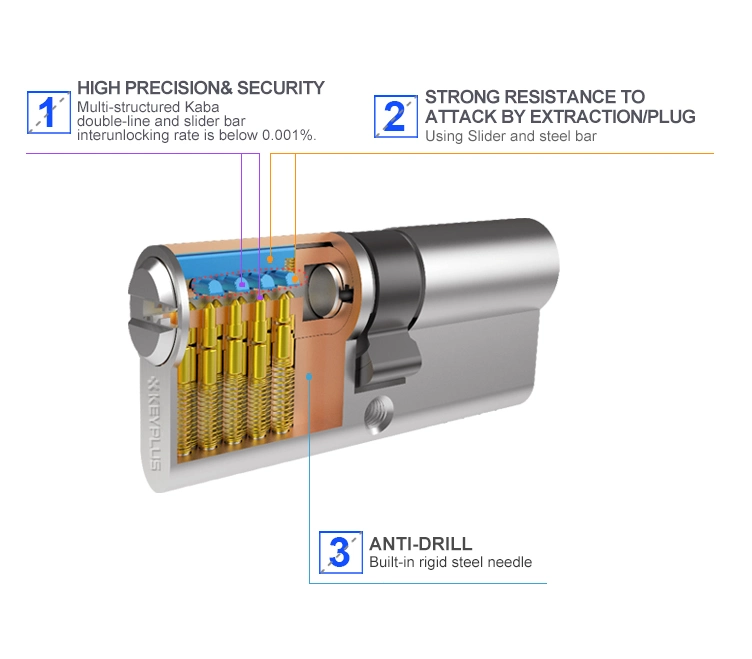 1
HIGH PRECISION& SECURITY
Multi-structured Kaba double-line and slider bar interunlocking rate is below 0.001%.

2
STRONG RESISTANCE TO ATTACK BY EXTRACTION/PLUG
Using Slider and steel bar

KEYPLUS

3
ANTI-DRILL
Built-in rigid steel needle