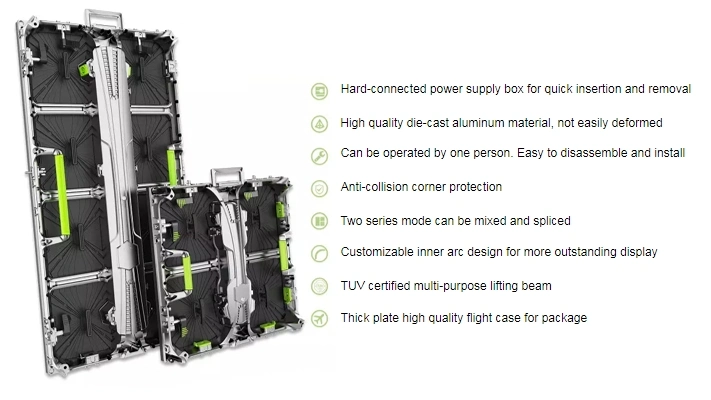 Hard-connected power supply box for quick insertion and removal

High quality die-cast aluminum material, not easily deformed

Can be operated by one person. Easy to disassemble and install

Anti-collision corner protection

Two series mode can be mixed and spliced

Customizable inner arc design for more outstanding display

TUV certified multi-purpose lifting beam

Thick plate high quality flight case for package