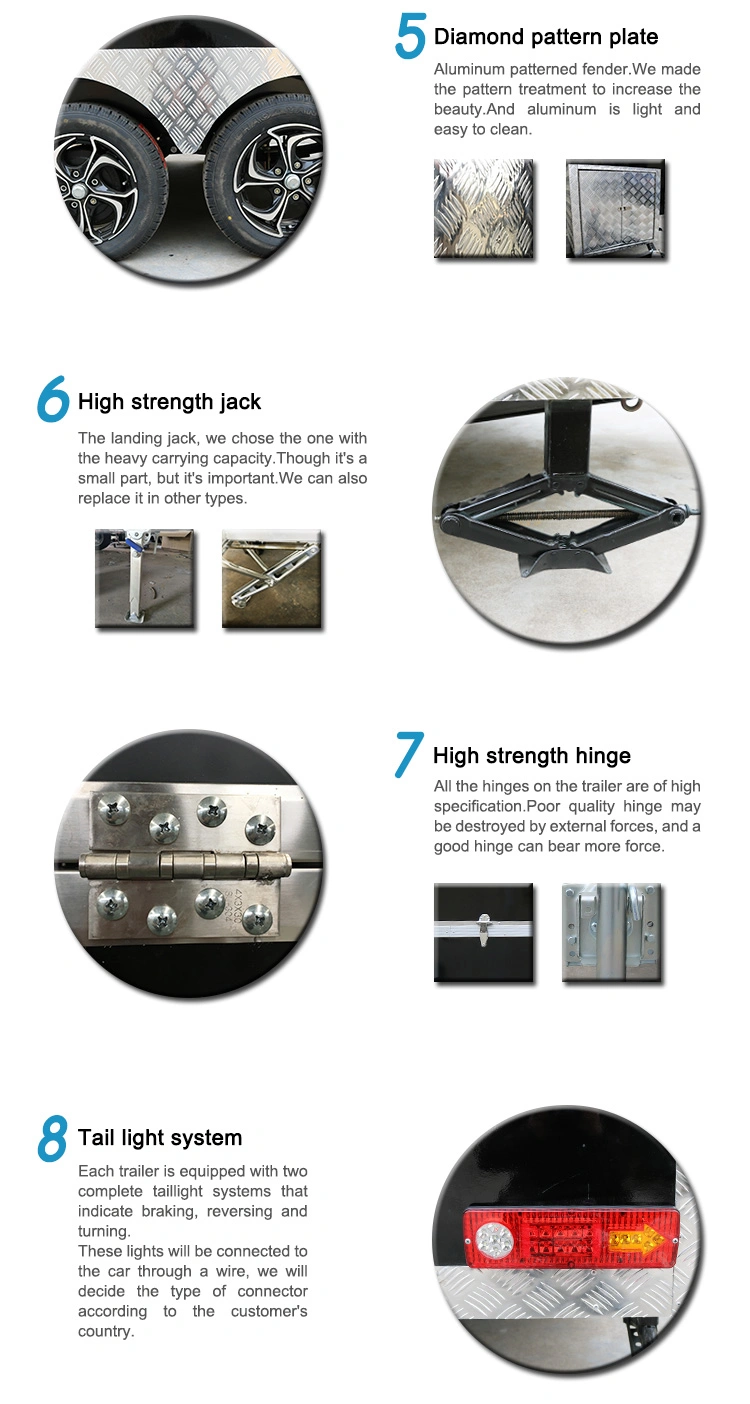 5 Diamond pattern plate

Aluminum patterned fender.We made the pattern treatment to increase the beauty.And aluminum is light and easy to clean.

6 High strength jack

The landing jack, we chose the one with the heavy carrying capacity.Though it's a small part, but it's important.We can also replace it in other types.

7 High strength hinge

All the hinges on the trailer are of high specification.Poor quality hinge may be destroyed by external forces, and a good hinge can bear more force.

8 Tail light system

Each trailer is equipped with two complete taillight systems that indicate braking, reversing and turning.
These lights will be connected to the car through a wire, we will decide the type of connector according to the customer's country.