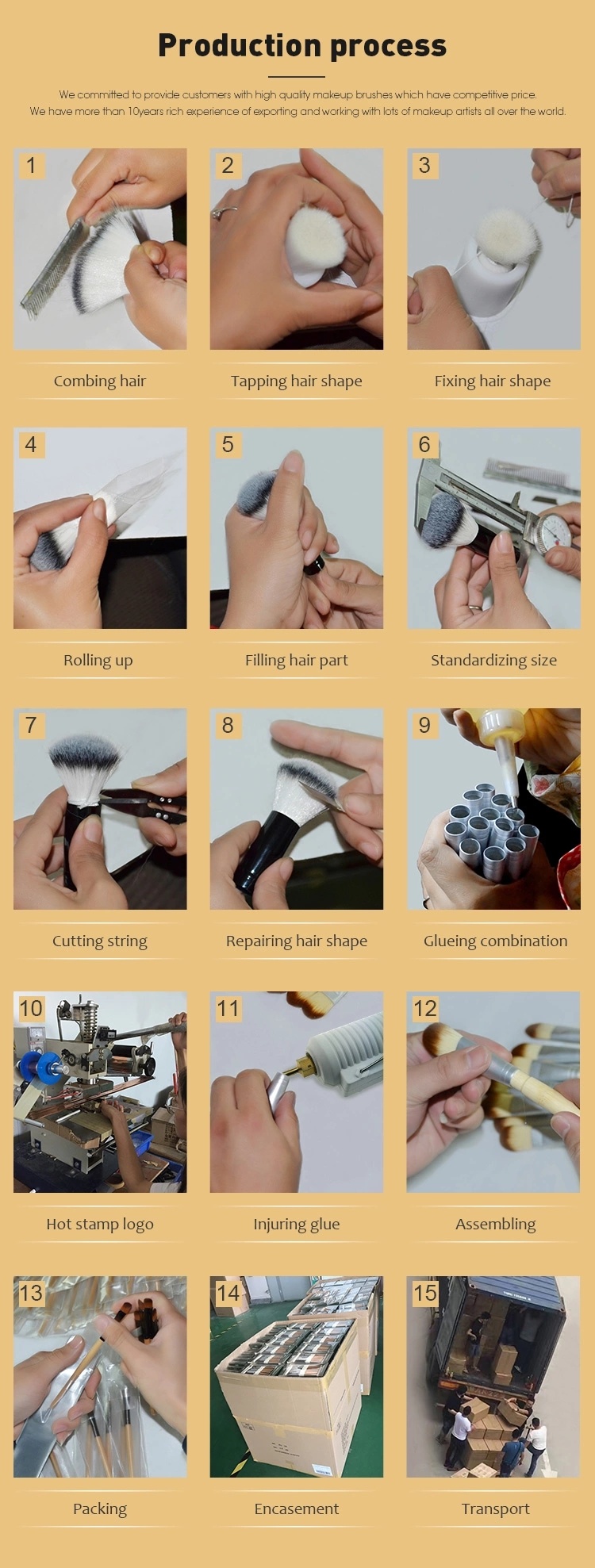 Production process

We committed to provide customers with high quality makeup brushes which have competitive price.
We have more than 10years rich experience of exporting and working with lots of makeup artists all over the world.

1
Combing hair

2
Tapping hair shape

3
Fixing hair shape

4
Rolling up

5
Filling hair part

6
Standardizing size

7
Cutting string

8
Repairing hair shape

9
Glueing combination

10
Hot stamp logo

11
Injuring glue

12
Assembling

13
Packing

14
Encasement

15
Transport