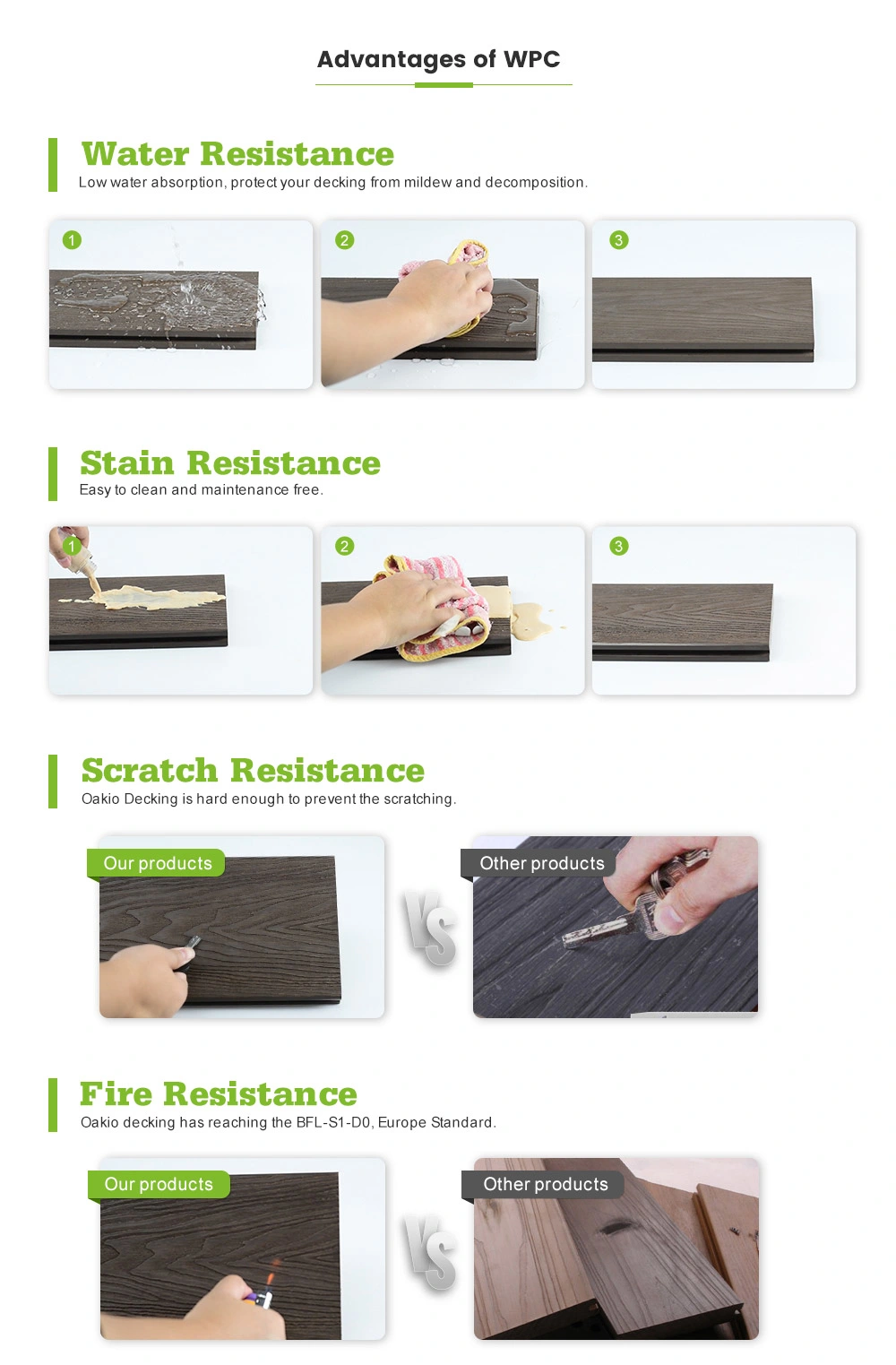 Advantages of WPC

Water Resistance

Low water absorption, protect your decking from mildew and decomposition.

1 2 3

Stain Resistance

Easy to clean and maintenance free.

1 2 3

Scratch Resistance

Oakio Decking is hard enough to prevent the scratching.

Our products

VS

Other products

Fire Resistance

Oakio decking has reaching the BFL-S1-D0, Europe Standard.

Our products

VS

Other products