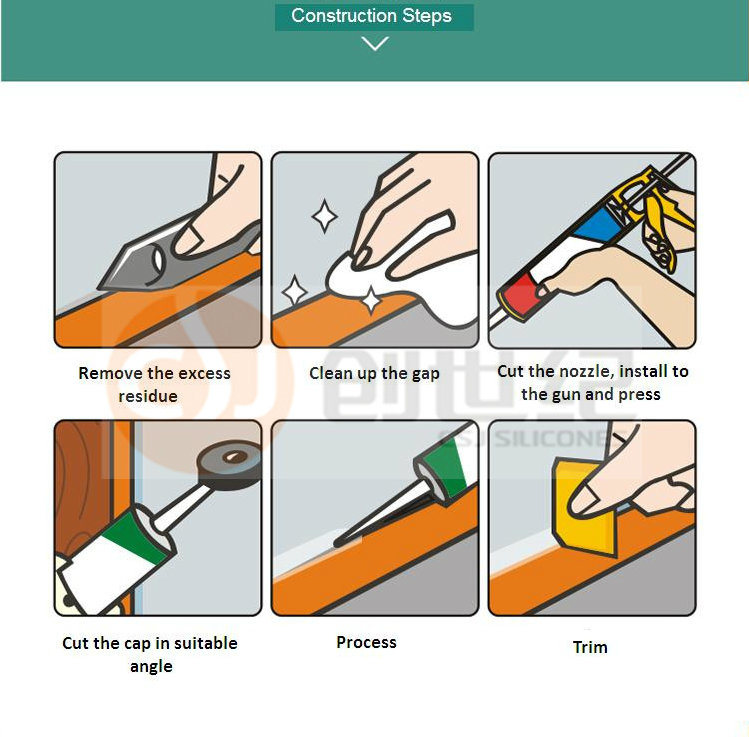 Construction Steps

Remove the excess residue

Clean up the gap

Cut the nozzle, install to the gun and press

创世纪
CSJ SILICONE

Cut the cap in suitable angle

Process

Trim