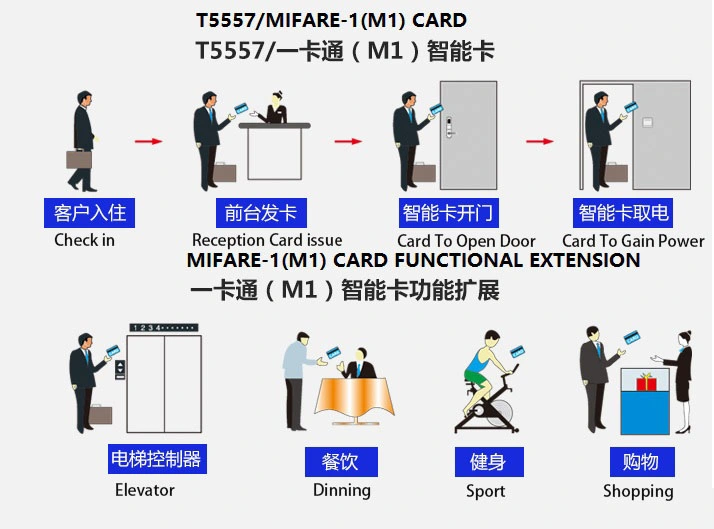 T5557/MIFARE-1(M1) CARD
T5557/一卡通（M1）智能卡

客户入住
Check in

前台发卡
Reception Card issue

智能卡开门
Card To Open Door

智能卡取电
Card To Gain Power

MIFARE-1(M1) CARD FUNCTIONAL EXTENSION
一卡通（M1）智能卡功能扩展

1 2 3 4

电梯控制器
Elevator

餐饮
Dinning

健身
Sport

购物
Shopping