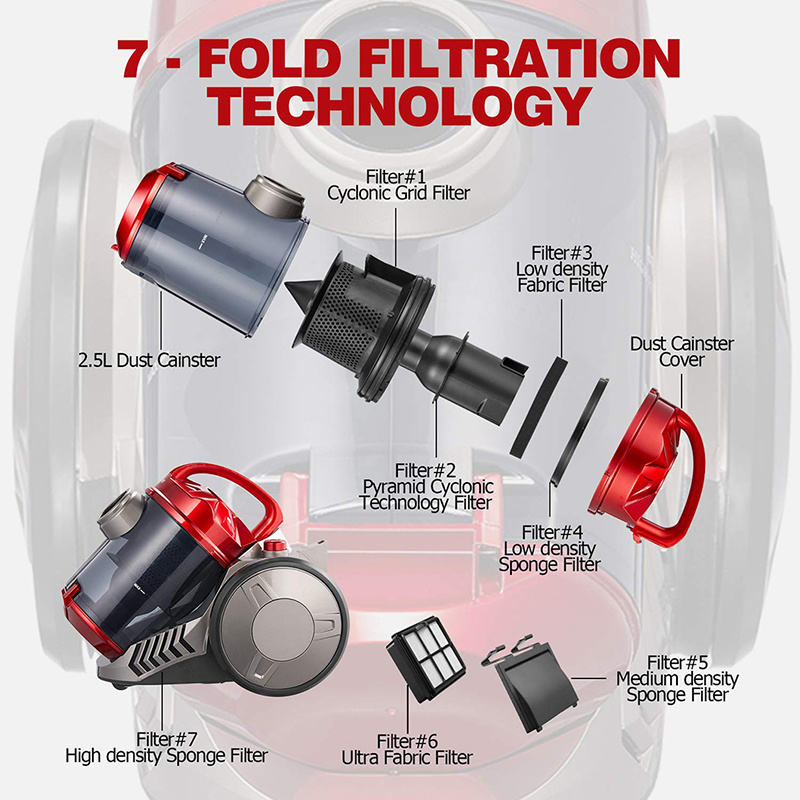 7 - FOLD FILTRATION TECHNOLOGY

Filter#1
Cyclonic Grid Filter

Filter#3
Low density
Fabric Filter

2.5L Dust Cainster

Dust Cainster
Cover

Filter#2
Pyramid Cyclonic
Technology Filter

Filter#4
Low density
Sponge Filter

Filter#5
Medium density
Sponge Filter

Filter#7
High density Sponge Filter

Filter#6
Ultra Fabric Filter