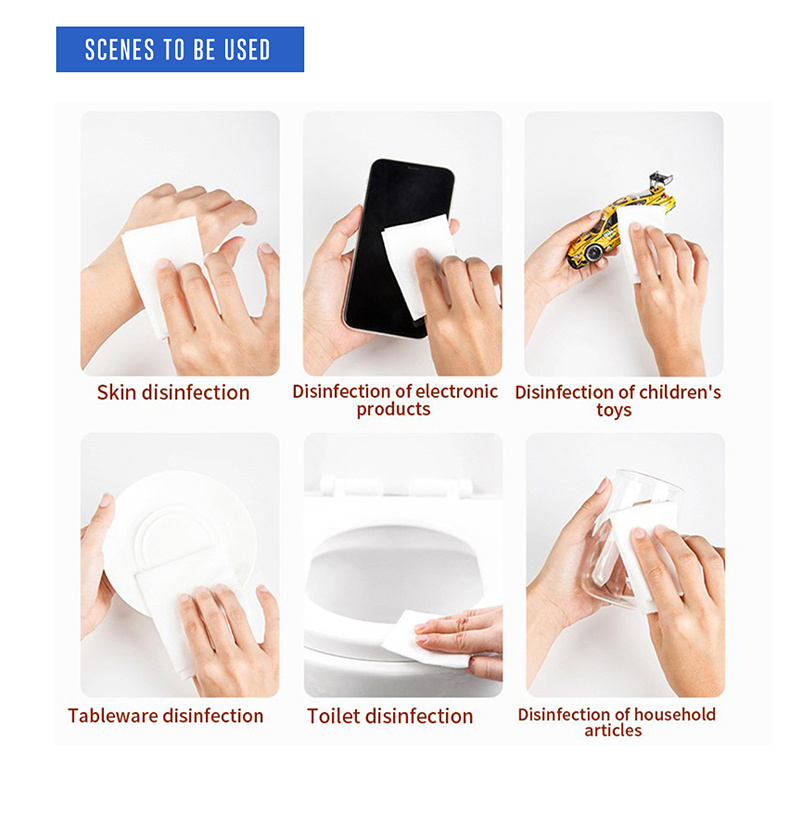 SCENES TO BE USED

Skin disinfection

Disinfection of electronic products

Disinfection of children's toys

Tableware disinfection

Toilet disinfection

Disinfection of household articles