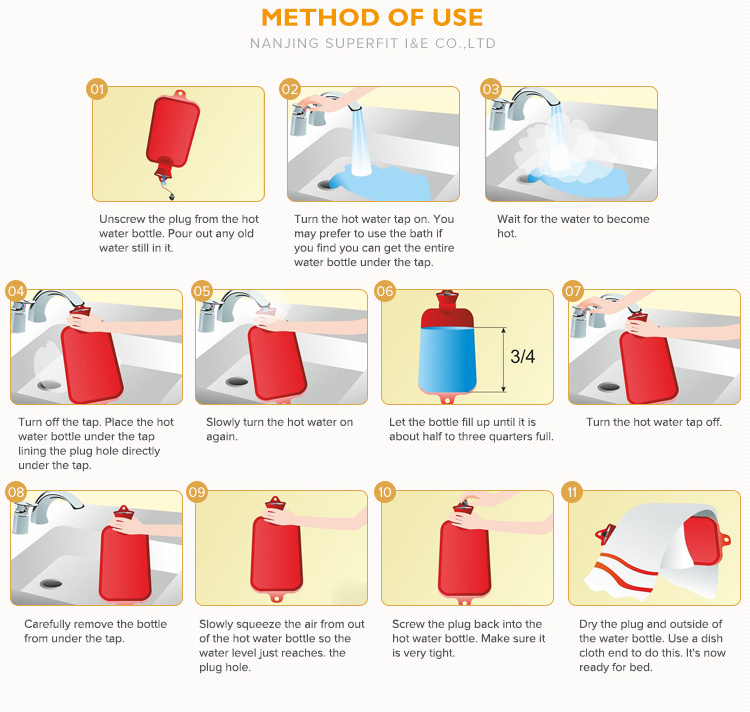 METHOD OF USE

NANJING SUPERFIT I&E CO.,LTD

01

Unscrew the plug from the hot water bottle. Pour out any old water still in it.

02

Turn the hot water tap on. You may prefer to use the bath if you find you can get the entire water bottle under the tap.

03

Wait for the water to become hot.

04

Turn off the tap. Place the hot water bottle under the tap lining the plug hole directly under the tap.

05

Slowly turn the hot water on again.

06

3/4

Let the bottle fill up until it is about half to three quarters full.

07

Turn the hot water tap off.

08

Carefully remove the bottle from under the tap.

09

Slowly squeeze the air from out of the hot water bottle so the water level just reaches. the plug hole.

10

Screw the plug back into the hot water bottle. Make sure it is very tight.

11

Dry the plug and outside of the water bottle. Use a dish cloth end to do this. It's now ready for bed.