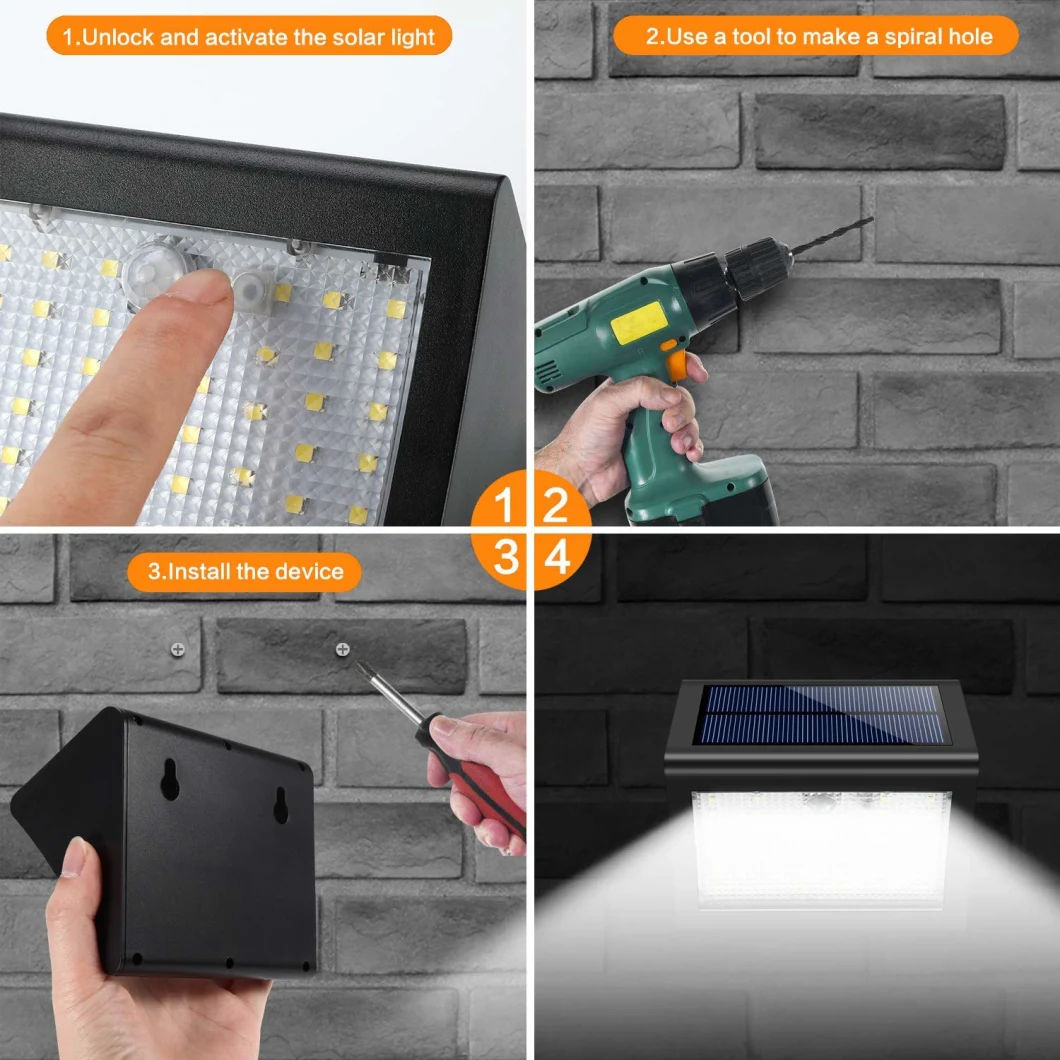 1.Unlock and activate the solar light

2.Use a tool to make a spiral hole

1 2
3 4

3.Install the device