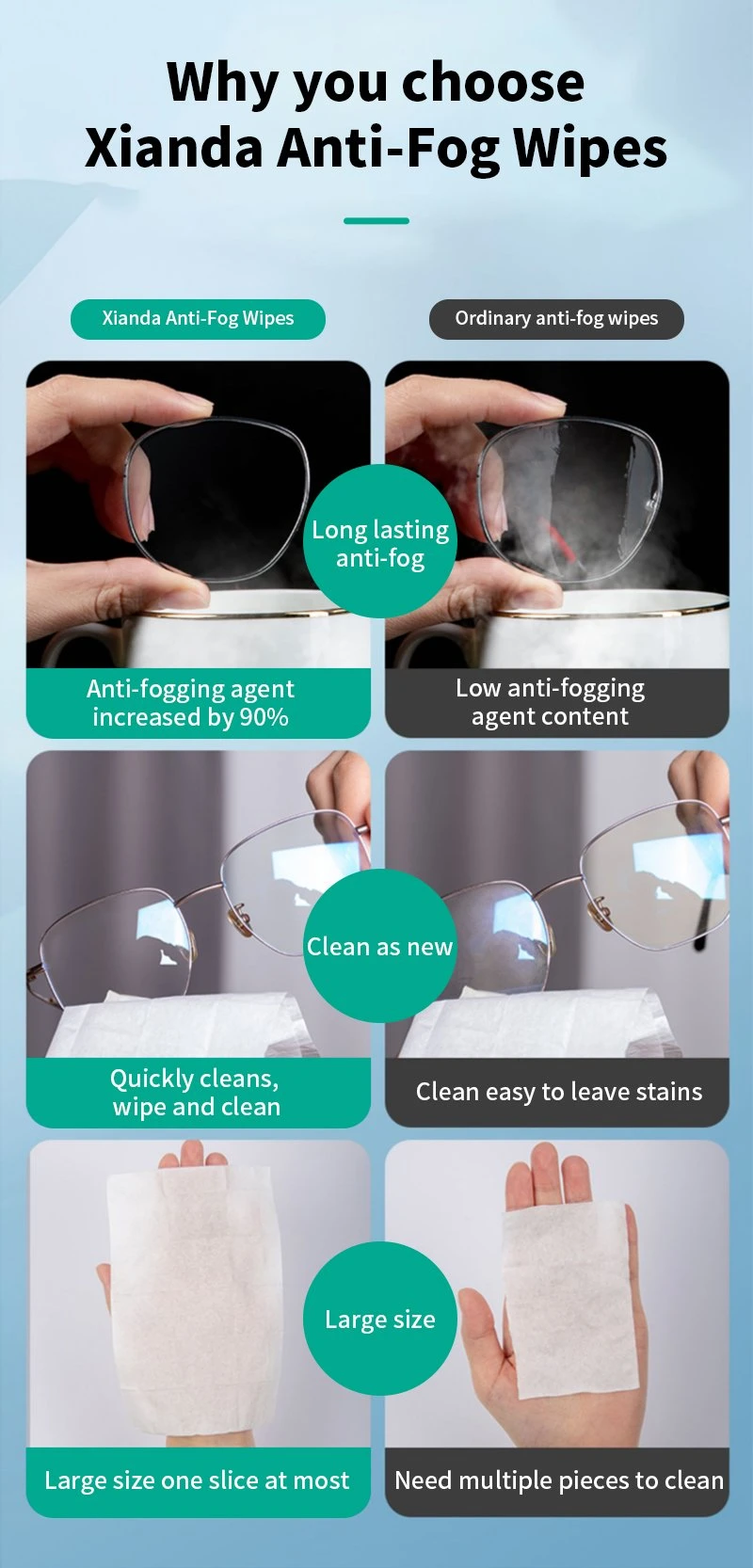 Why you choose Xianda Anti-Fog Wipes

Xianda Anti-Fog Wipes

Ordinary anti-fog wipes

Long lasting anti-fog

Anti-fogging agent increased by 90%

Low anti-fogging agent content

Clean as new

Quickly cleans, wipe and clean

Clean easy to leave stains

Large size

Large size one slice at most

Need multiple pieces to clean