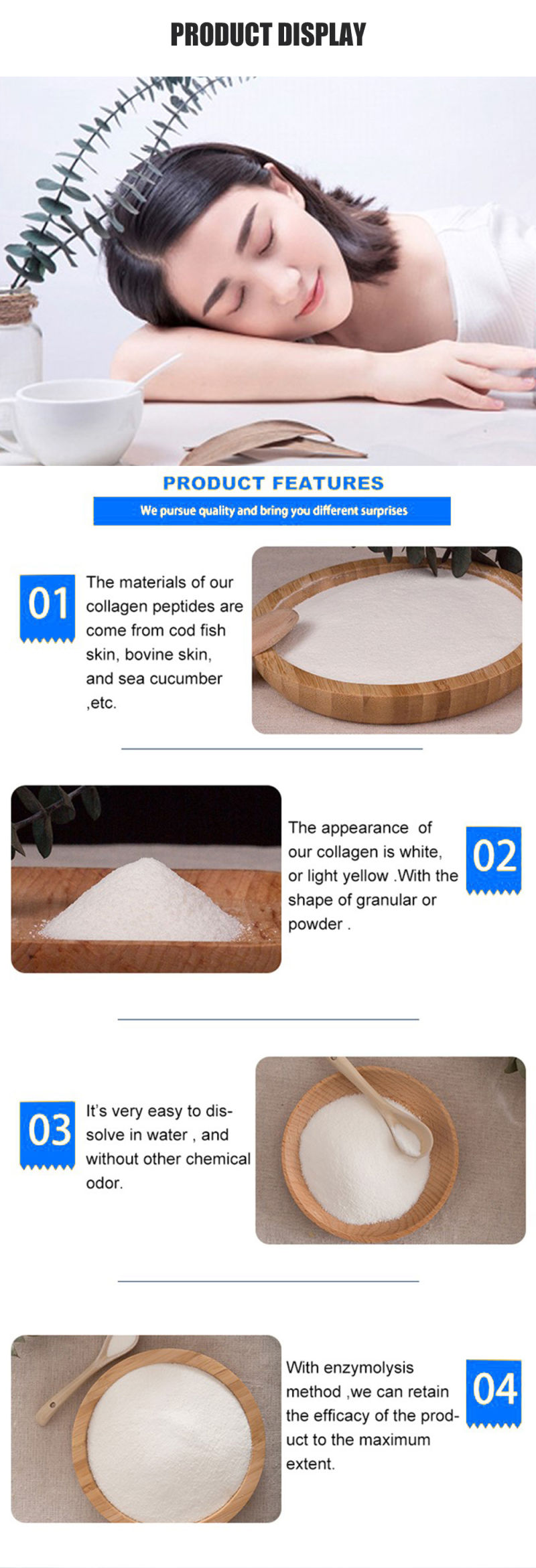 PRODUCT DISPLAY

PRODUCT FEATURES

We pursue quality and bring you different surprises

01

The materials of our collagen peptides are come from cod fish skin, bovine skin, and sea cucumber ,etc.

The appearance of our collagen is white, or light yellow .With the shape of granular or powder .

02

03

It's very easy to dissolve in water , and without other chemical odor.

With enzymolysis method ,we can retain the efficacy of the product to the maximum extent.

04