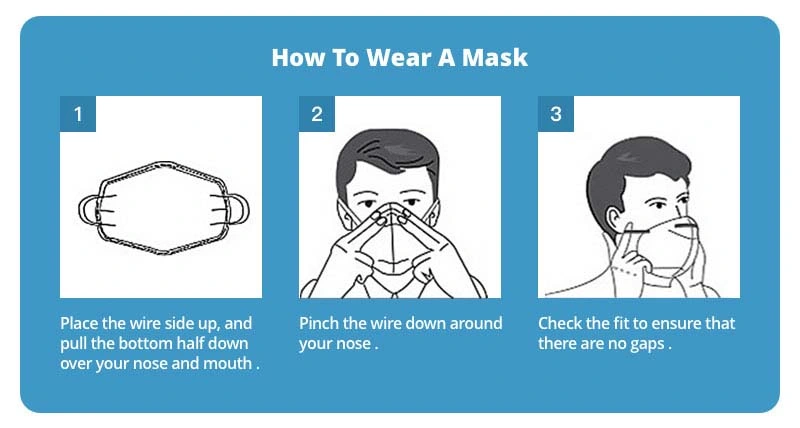 How To Wear A Mask

1

Place the wire side up, and pull the bottom half down over your nose and mouth .

2

Pinch the wire down around your nose .

3

Check the fit to ensure that there are no gaps .