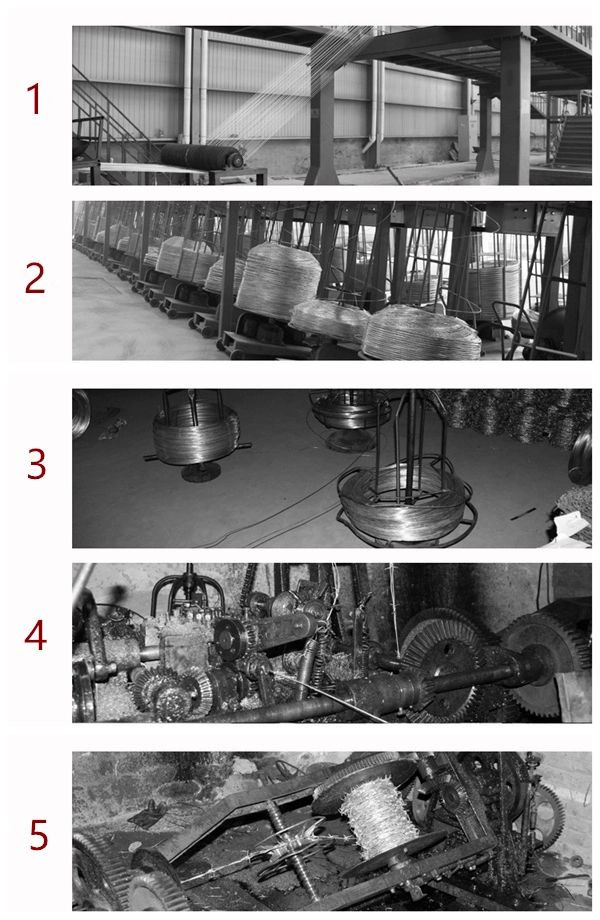 1

2

3

4

5