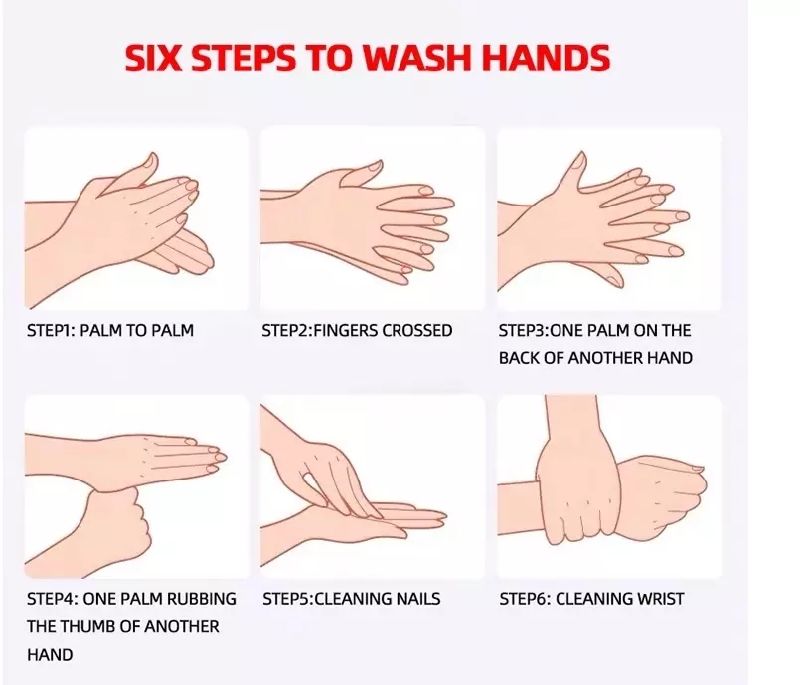 SIX STEPS TO WASH HANDS

STEP1: PALM TO PALM

STEP2:FINGERS CROSSED

STEP3:ONE PALM ON THE BACK OF ANOTHER HAND

STEP4: ONE PALM RUBBING THE THUMB OF ANOTHER HAND

STEP5:CLEANING NAILS

STEP6: CLEANING WRIST