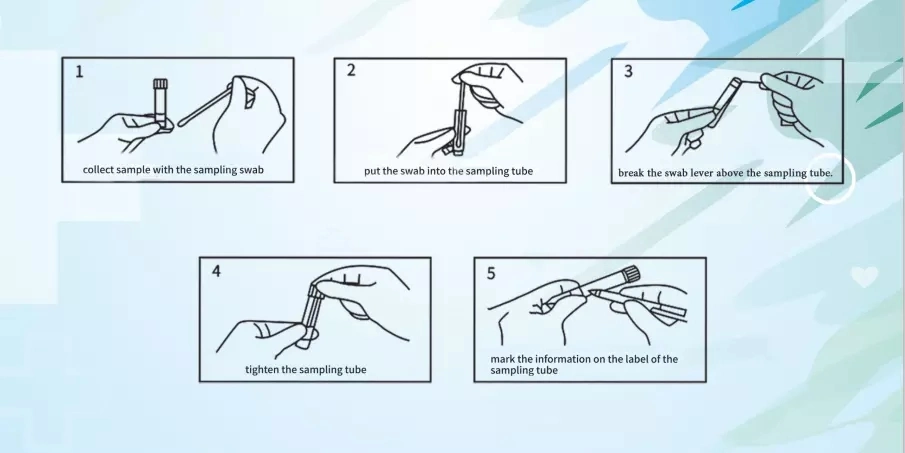 1
collect sample with the sampling swab

2
put the swab into the sampling tube

3
break the swab lever above the sampling tube.

4
tighten the sampling tube

5
mark the information on the label of the sampling tube