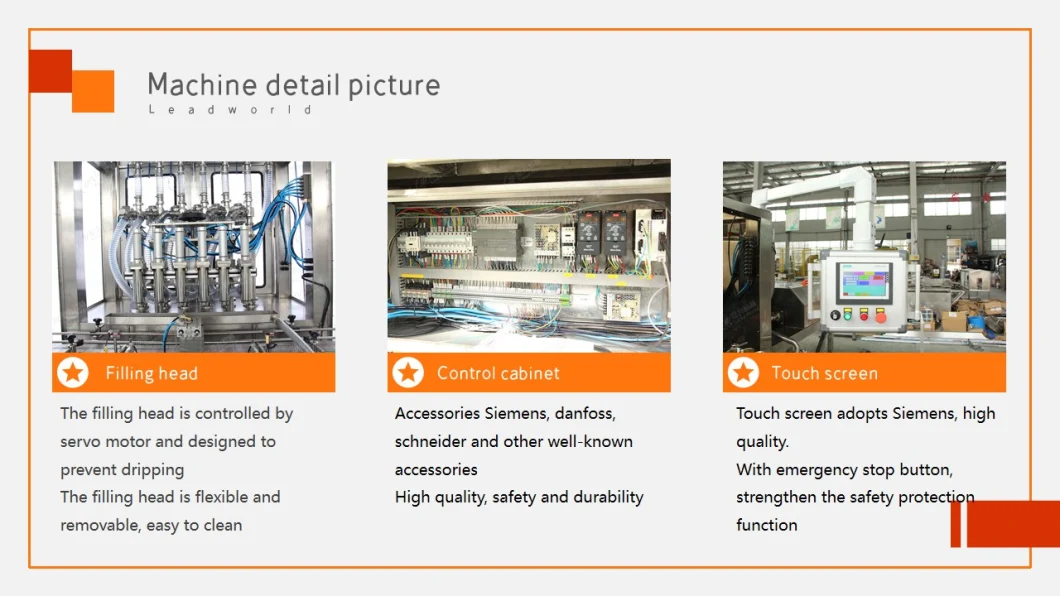 Machine detail picture
Leadworld

Filling head

The filling head is controlled by servo motor and designed to prevent dripping
The filling head is flexible and removable, easy to clean

Control cabinet

Accessories Siemens, danfoss, schneider and other well-known accessories
High quality, safety and durability

Touch screen

Touch screen adopts Siemens, high quality.
With emergency stop button, strengthen the safety protection function