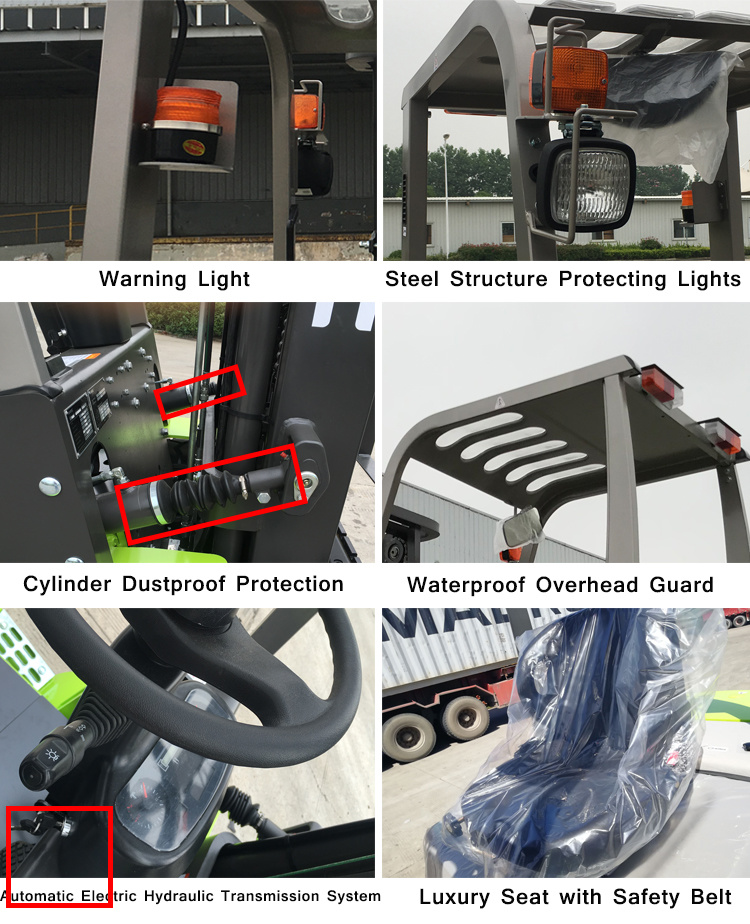 Warning Light

Steel Structure Protecting Lights

Cylinder Dustproof Protection

Waterproof Overhead Guard

Automatic Electric Hydraulic Transmission System

Luxury Seat with Safety Belt