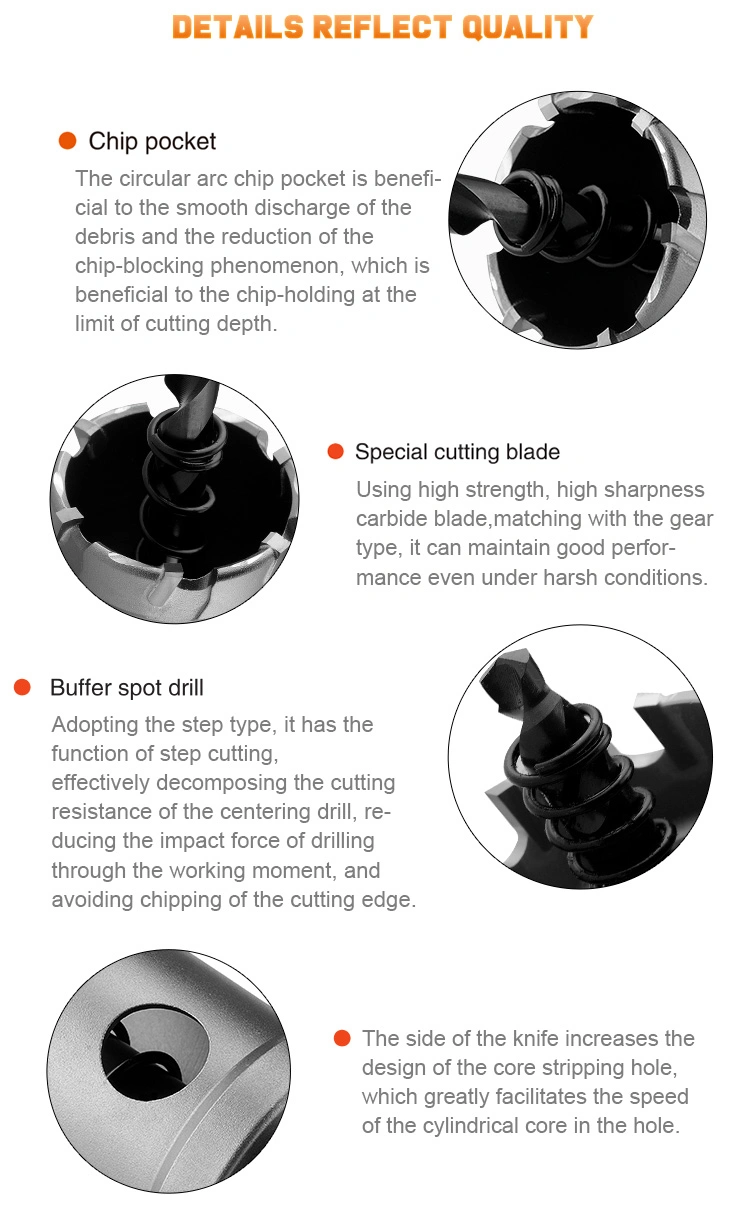 DETAILS REFLECT QUALITY

Chip pocket

The circular arc chip pocket is beneficial to the smooth discharge of the debris and the reduction of the chip-blocking phenomenon, which is beneficial to the chip-holding at the limit of cutting depth.

Special cutting blade

Using high strength, high sharpness carbide blade,matching with the gear type, it can maintain good performance even under harsh conditions.

Buffer spot drill

Adopting the step type, it has the function of step cutting, effectively decomposing the cutting resistance of the centering drill, reducing the impact force of drilling through the working moment, and avoiding chipping of the cutting edge.

The side of the knife increases the design of the core stripping hole, which greatly facilitates the speed of the cylindrical core in the hole.