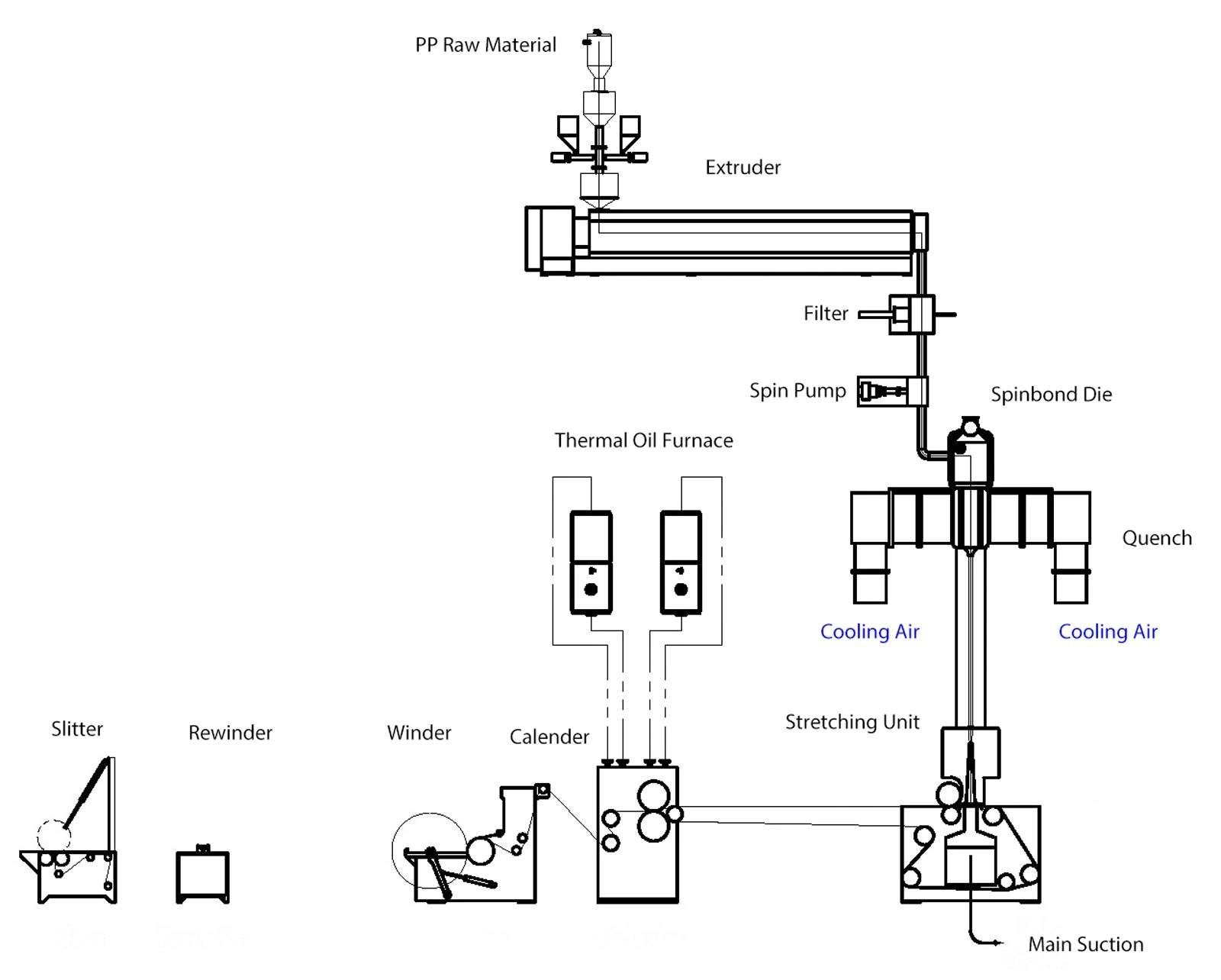 PP Raw Material

Extruder

Filter

Spin Pump

Spinbond Die

Thermal Oil Furnace

Quench

Cooling Air

Cooling Air

Stretching Unit

Slitter

Rewinder

Winder

Calender

Main Suction