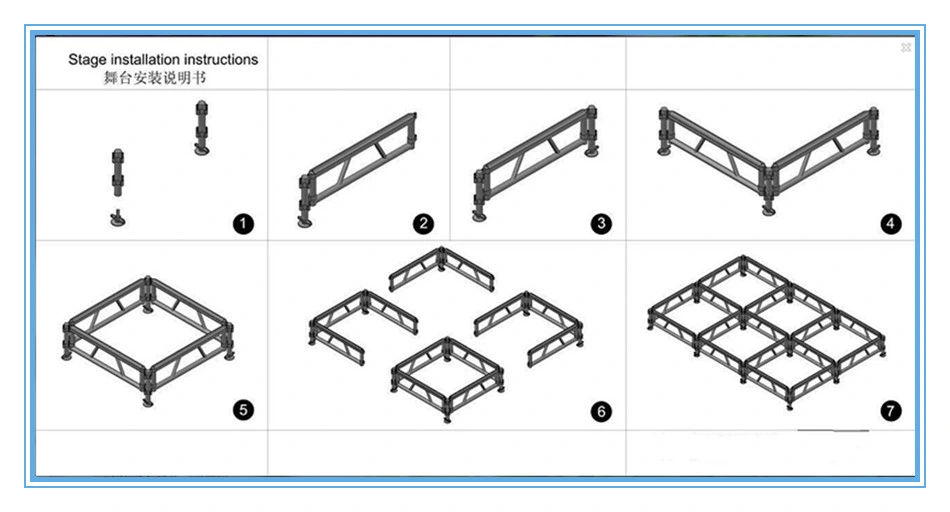 Stage installation instructions
舞台安装说明书

1

2

3

4

5

6

7