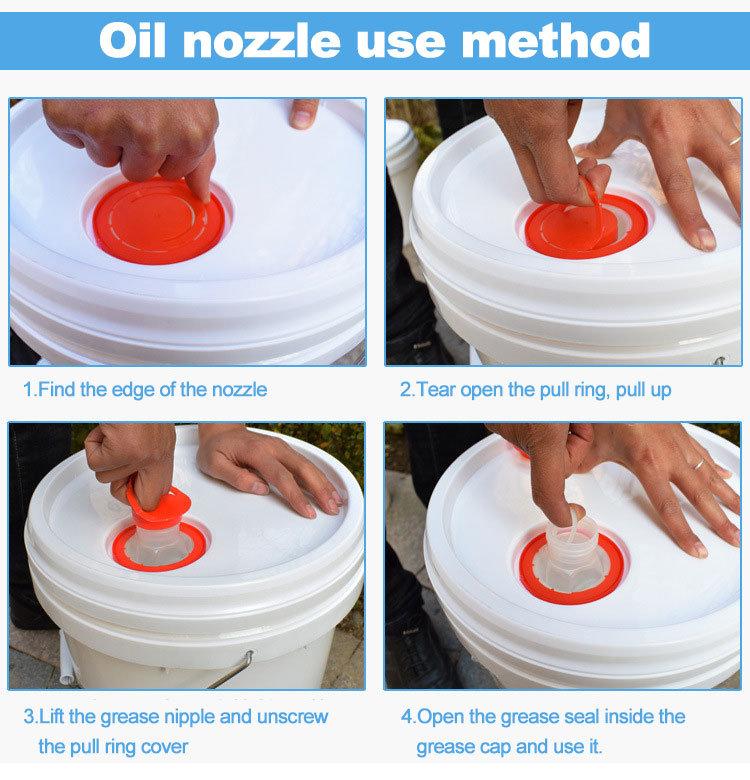 Oil nozzle use method

1.Find the edge of the nozzle

2.Tear open the pull ring, pull up

3.Lift the grease nipple and unscrew the pull ring cover

4.Open the grease seal inside the grease cap and use it.