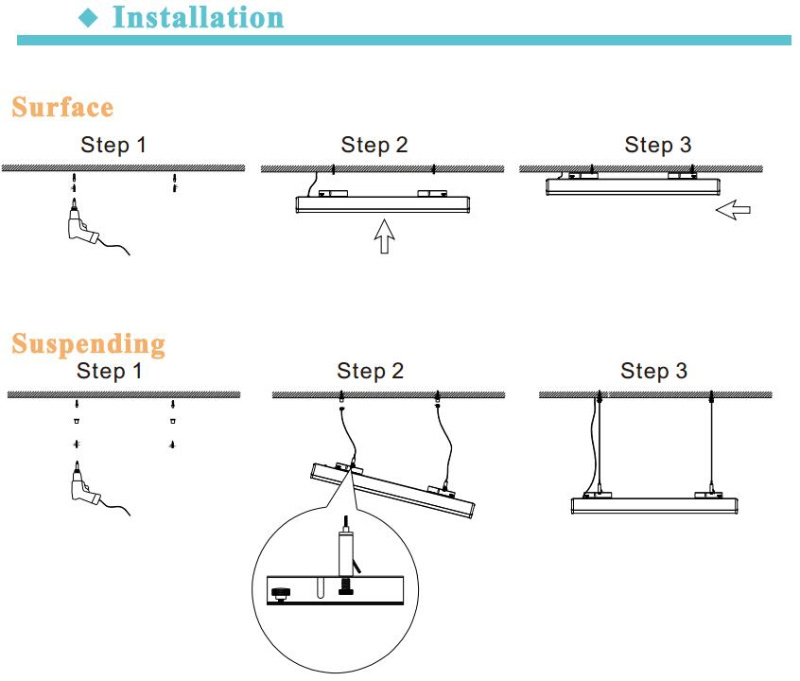 ◆ Installation

Surface

Step 1

Step 2

Step 3

Suspending

Step 1

Step 2

Step 3