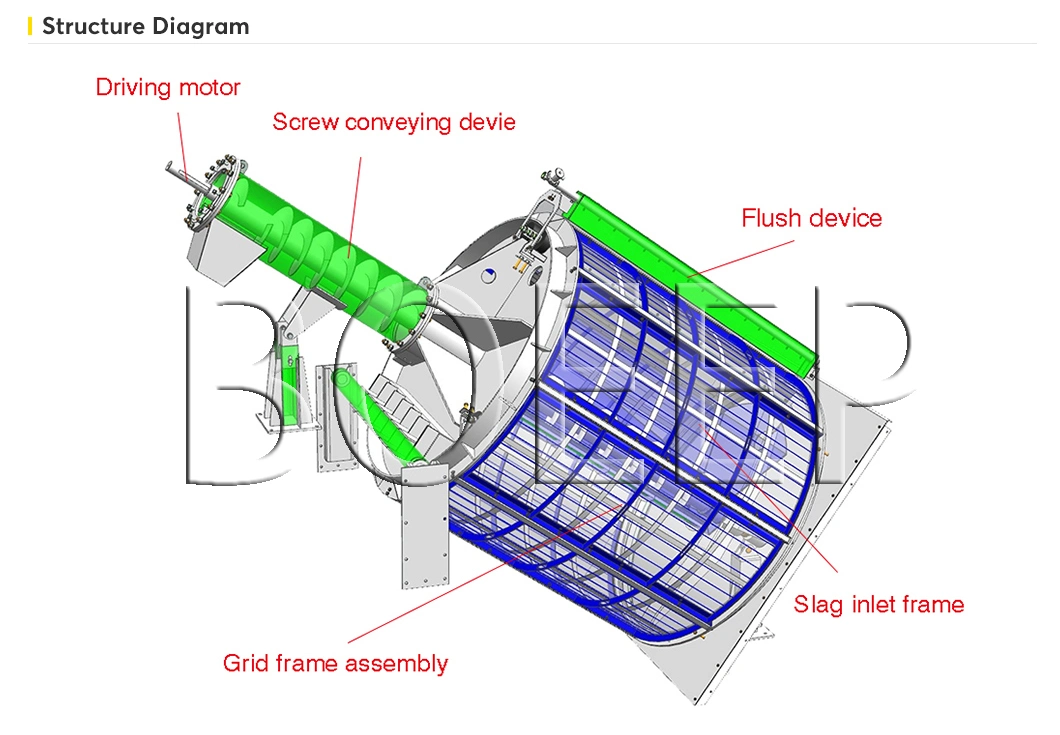 Structure Diagram

Driving motor

Screw conveying devie

Flush device

BOEEP

Slag inlet frame

Grid frame assembly