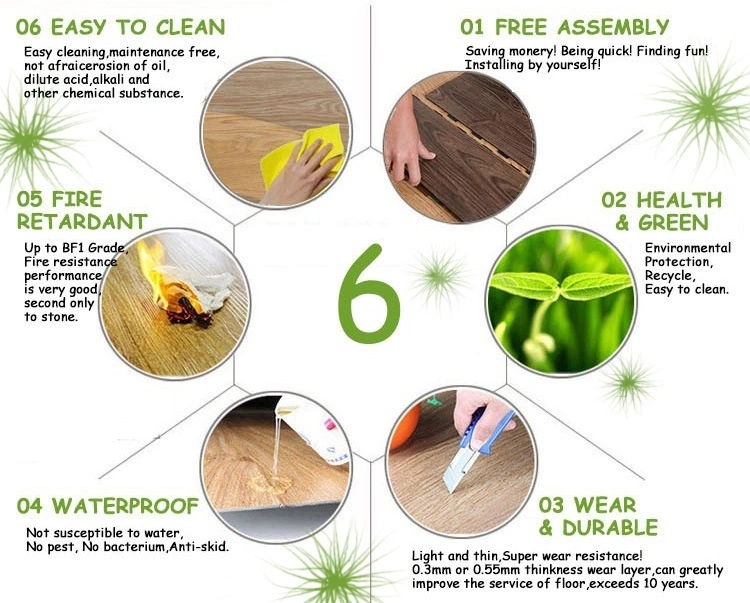 06 EASY TO CLEAN

Easy cleaning,maintenance free, not afraicerosion of oil, dilute acid,alkali and other chemical substance.

01 FREE ASSEMBLY

Saving monery! Being quick! Finding fun! Installing by yourself!

05 FIRE RETARDANT

Up to BF1 Grade, Fire resistance performance is very good, second only to stone.

6

02 HEALTH & GREEN

Environmental Protection, Recycle, Easy to clean.

04 WATERPROOF

Not susceptible to water, No pest, No bacterium,Anti-skid.

03 WEAR & DURABLE

Light and thin,Super wear resistance! 0.3mm or 0.55mm thinkness wear layer,can greatly improve the service of floor,exceeds 10 years.