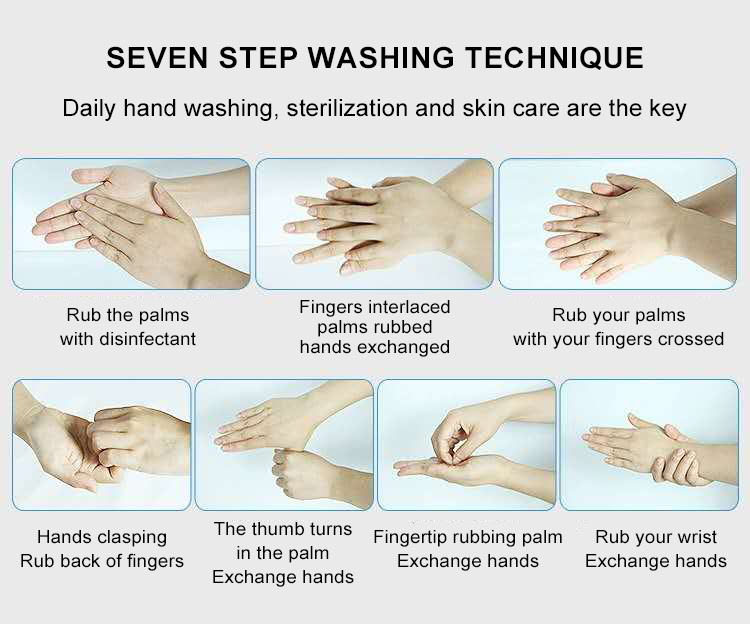 SEVEN STEP WASHING TECHNIQUE

Daily hand washing, sterilization and skin care are the key

Rub the palms
with disinfectant

Fingers interlaced
palms rubbed
hands exchanged

Rub your palms
with your fingers crossed

Hands clasping
Rub back of fingers

The thumb turns
in the palm
Exchange hands

Fingertip rubbing palm
Exchange hands

Rub your wrist
Exchange hands