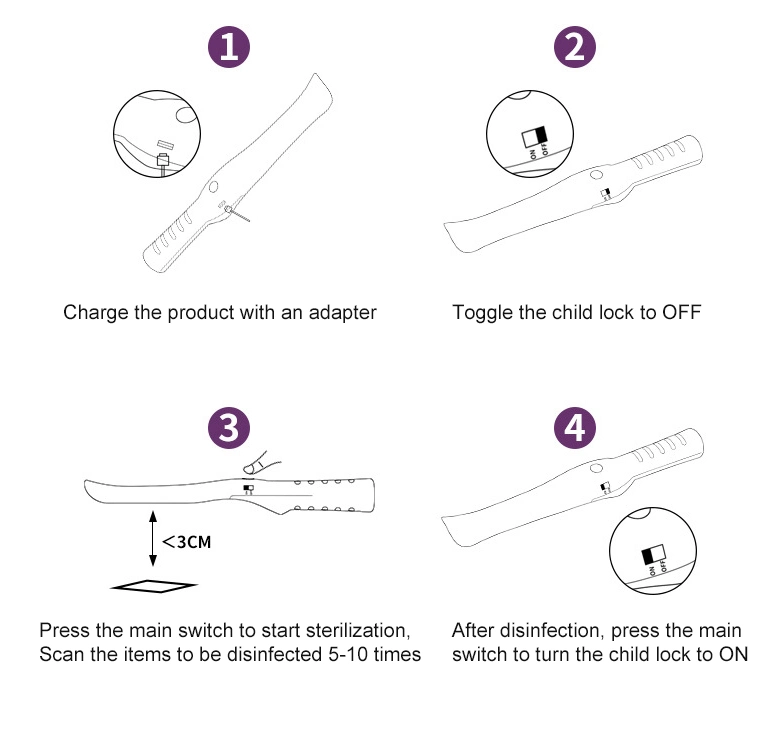 1

Charge the product with an adapter

2

ON OFF

Toggle the child lock to OFF

3

<3CM

Press the main switch to start sterilization, Scan the items to be disinfected 5-10 times

4

ON OFF

After disinfection, press the main switch to turn the child lock to ON