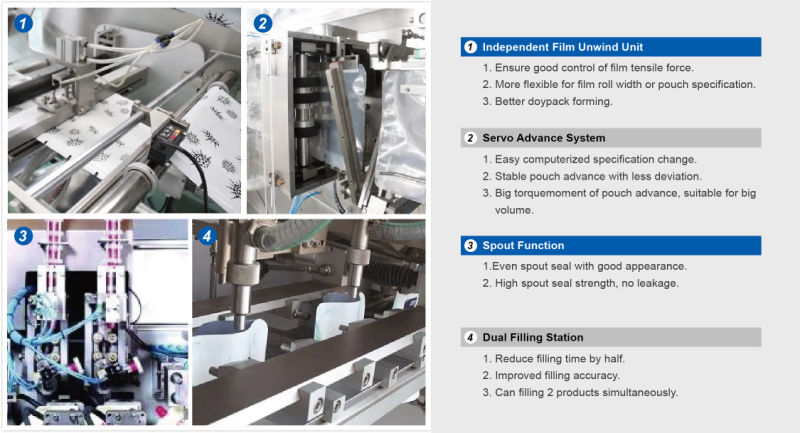 1
2
3
4

1 Independent Film Unwind Unit
1. Ensure good control of film tensile force.
2. More flexible for film roll width or pouch specification.
3. Better doypack forming.

2 Servo Advance System
1. Easy computerized specification change.
2. Stable pouch advance with less deviation.
3. Big torquemoment of pouch advance, suitable for big volume.

3 Spout Function
1.Even spout seal with good appearance.
2. High spout seal strength, no leakage.

4 Dual Filling Station
1. Reduce filling time by half.
2. Improved filling accuracy.
3. Can filling 2 products simultaneously.