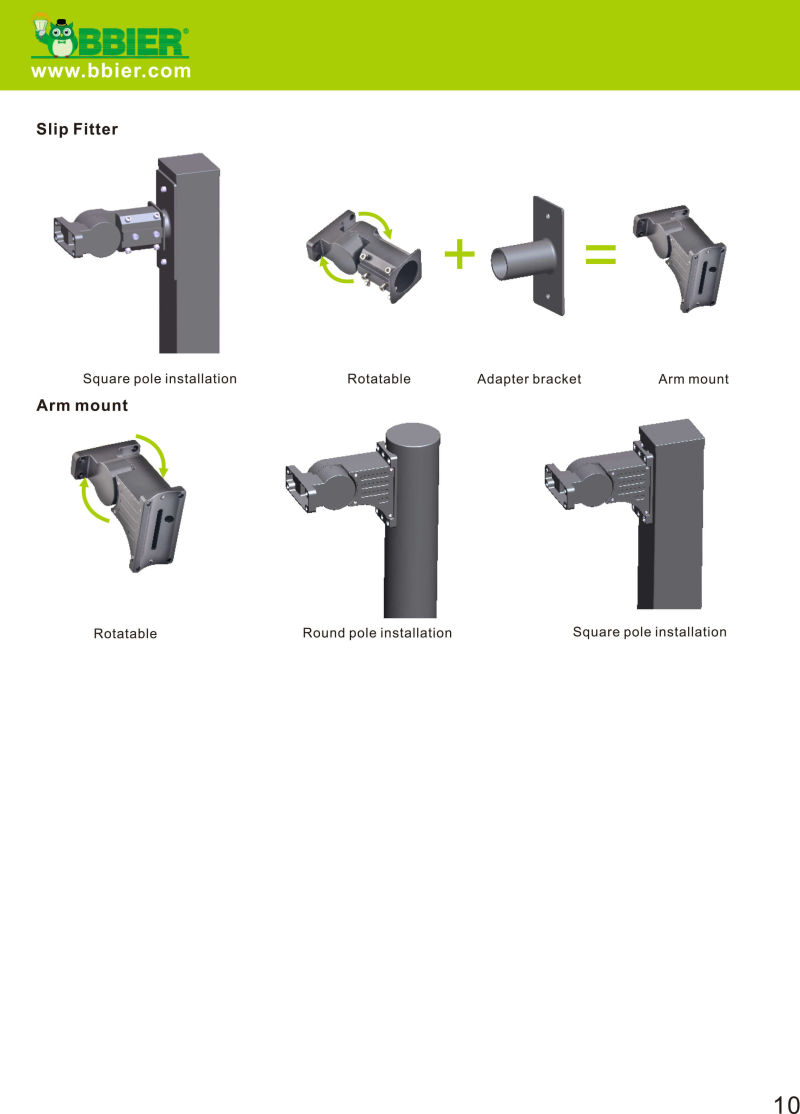 BBIER®
www.bbier.com

Slip Fitter

Square pole installation

Rotatable

+

Adapter bracket

=

Arm mount

Arm mount

Rotatable

Round pole installation

Square pole installation

10