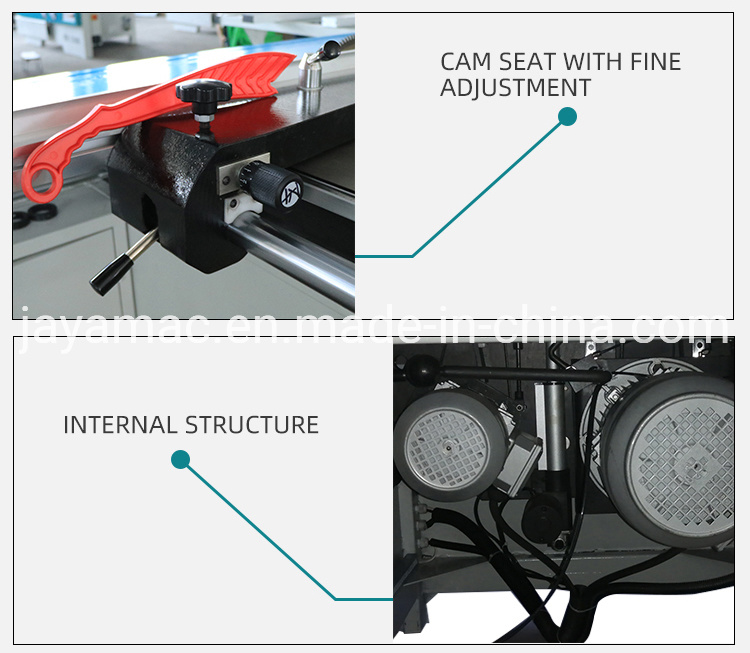 CAM SEAT WITH FINE ADJUSTMENT

jayamac.en.made-in-china.com

INTERNAL STRUCTURE