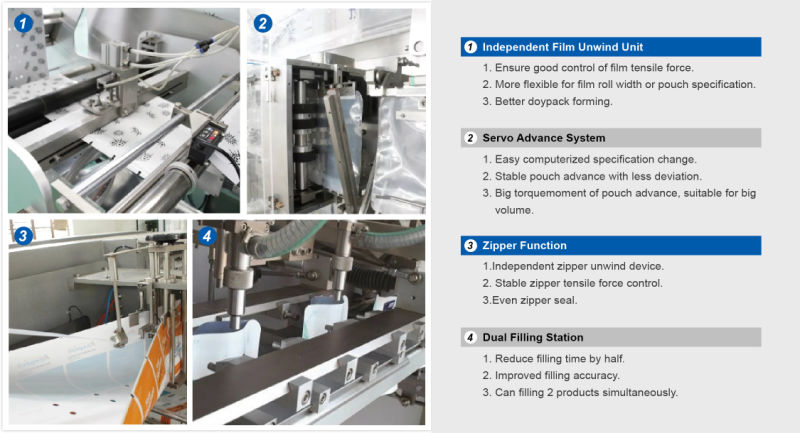 1
2
3
4

1 Independent Film Unwind Unit
1. Ensure good control of film tensile force.
2. More flexible for film roll width or pouch specification.
3. Better doypack forming.

2 Servo Advance System
1. Easy computerized specification change.
2. Stable pouch advance with less deviation.
3. Big torquemoment of pouch advance, suitable for big volume.

3 Zipper Function
1.Independent zipper unwind device.
2. Stable zipper tensile force control.
3.Even zipper seal.

4 Dual Filling Station
1. Reduce filling time by half.
2. Improved filling accuracy.
3. Can filling 2 products simultaneously.